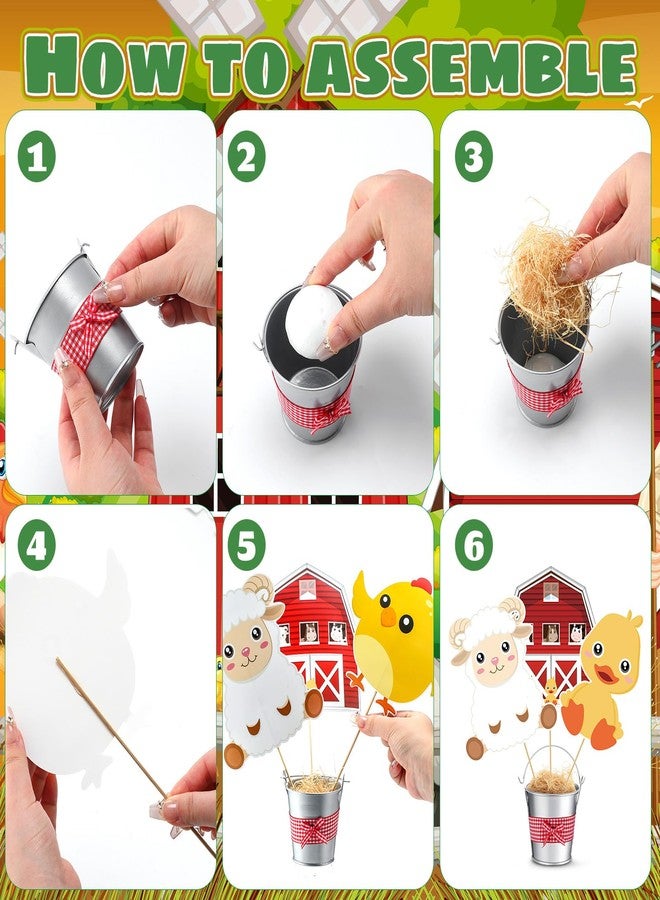 HOW TO ASSEMBLE

1

2

3

4

5

6